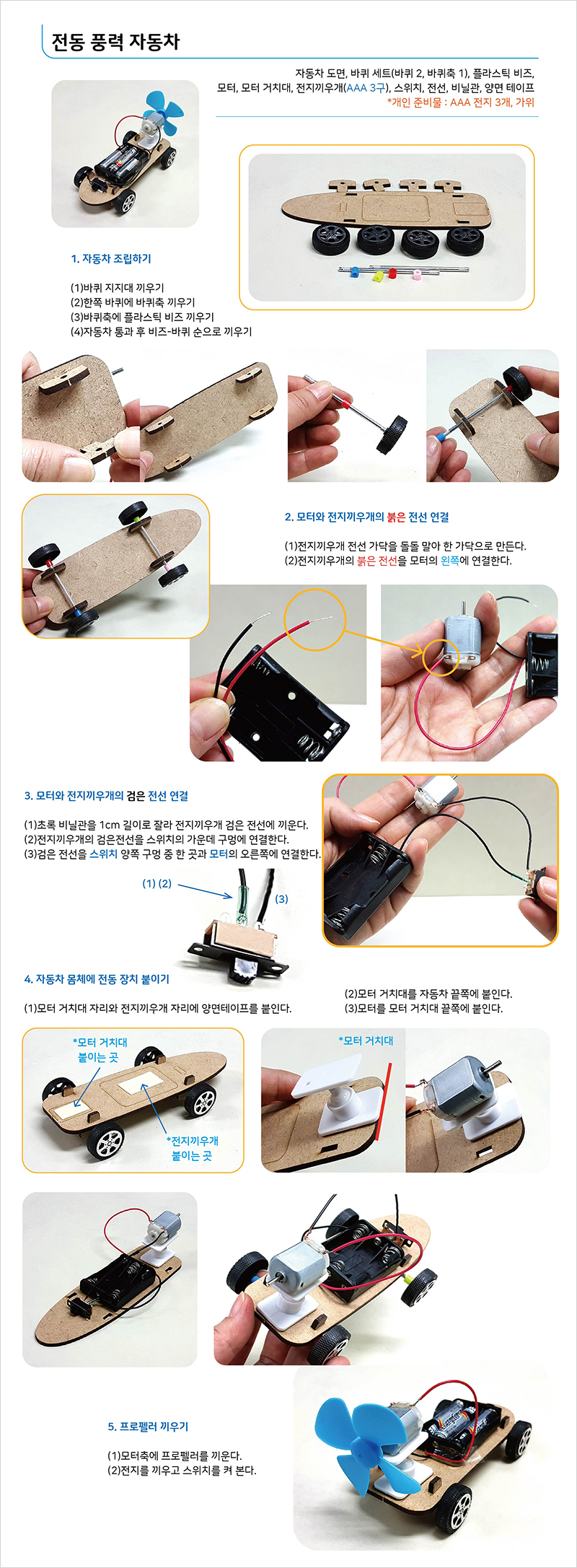 전동 풍력 자동차

자동차 도면, 바퀴 세트(바퀴 2, 바퀴축 1), 플라스틱 비즈, 모터, 모터 거치대, 전지끼우개(AAA 3구), 스위치, 전선, 비닐관, 양면 테이프
*개인 준비물 : AAA 전지 3개, 가위

1. 자동차 조립하기

(1)바퀴 지지대 끼우기
(2)한쪽 바퀴에 바퀴축 끼우기
(3)바퀴축에 플라스틱 비즈 끼우기
(4)자동차 통과 후 비즈-바퀴 순으로 끼우기

2. 모터와 전지끼우개의 붉은 전선 연결

(1)전지끼우개 전선 가닥을 돌돌 말아 한 가닥으로 만든다.
(2)전지끼우개의 붉은 전선을 모터의 왼쪽에 연결한다.

3. 모터와 전지끼우개의 검은 전선 연결

(1)초록 비닐관을 1cm 길이로 잘라 전지끼우개 검은 전선에 끼운다.
(2)전지끼우개의 검은전선을 스위치의 가운데 구멍에 연결한다.
(3)검은 전선을 스위치 양쪽 구멍 중 한 곳과 모터의 오른쪽에 연결한다.

(1) (2)
(3)

4. 자동차 몸체에 전동 장치 붙이기

(1)모터 거치대 자리와 전지끼우개 자리에 양면테이프를 붙인다.

(2)모터 거치대를 자동차 끝쪽에 붙인다.
(3)모터를 모터 거치대 끝쪽에 붙인다.

*모터 거치대 붙이는 곳

*전지끼우개 붙이는 곳

*모터 거치대

5. 프로펠러 끼우기

(1)모터축에 프로펠러를 끼운다.
(2)전지를 끼우고 스위치를 켜 본다.